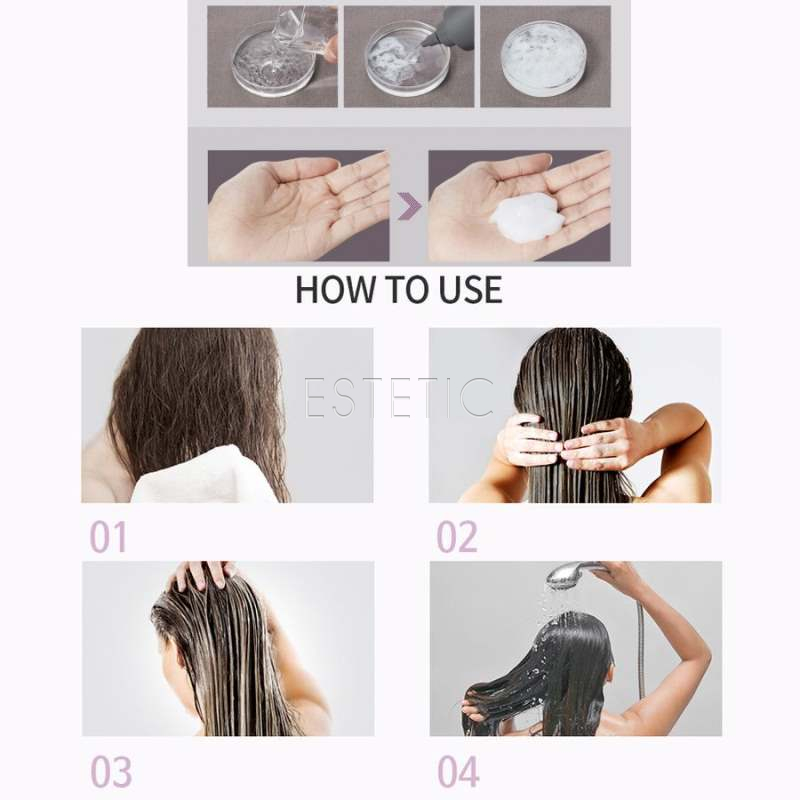 HOW TO USE

ESTETIC

01

02

03

04